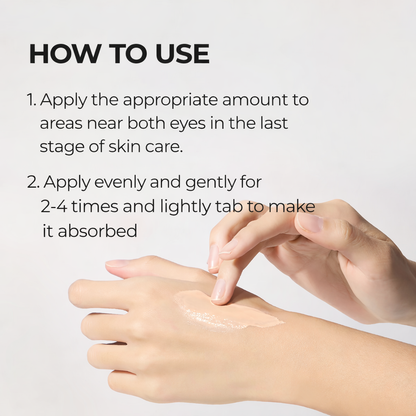 HOW TO USE

1. Apply the appropriate amount to areas near both eyes in the last stage of skin care.

2. Apply evenly and gently for 2-4 times and lightly tab to make it absorbed