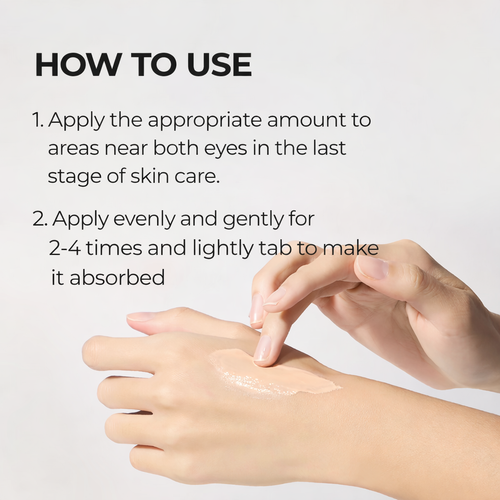 HOW TO USE

1. Apply the appropriate amount to areas near both eyes in the last stage of skin care.

2. Apply evenly and gently for 2-4 times and lightly tab to make it absorbed